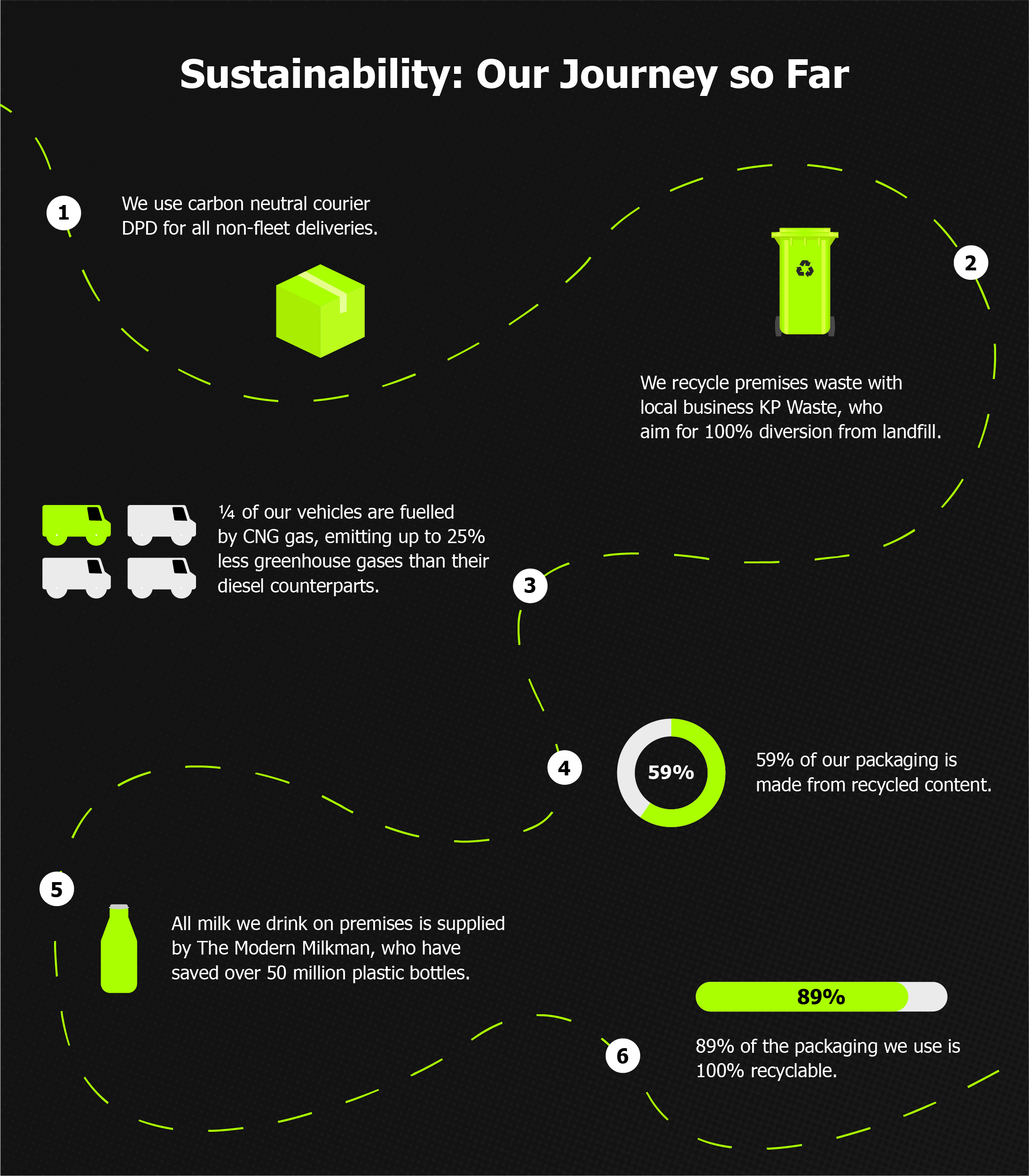 Sustainability: Our Journey so Far

1

We use carbon neutral courier DPD for all non-fleet deliveries.

2

We recycle premises waste with local business KP Waste, who aim for 100% diversion from landfill.

¼ of our vehicles are fuelled by CNG gas, emitting up to 25% less greenhouse gases than their diesel counterparts.

3

4

59%

59% of our packaging is made from recycled content.

5

All milk we drink on premises is supplied by The Modern Milkman, who have saved over 50 million plastic bottles.

89%

6

89% of the packaging we use is 100% recyclable.