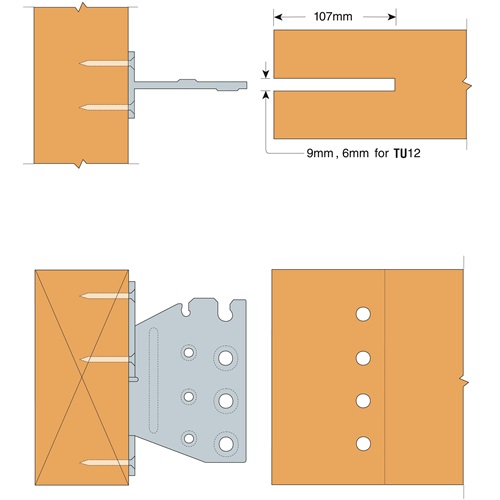 107mm

9mm , 6mm for TU12